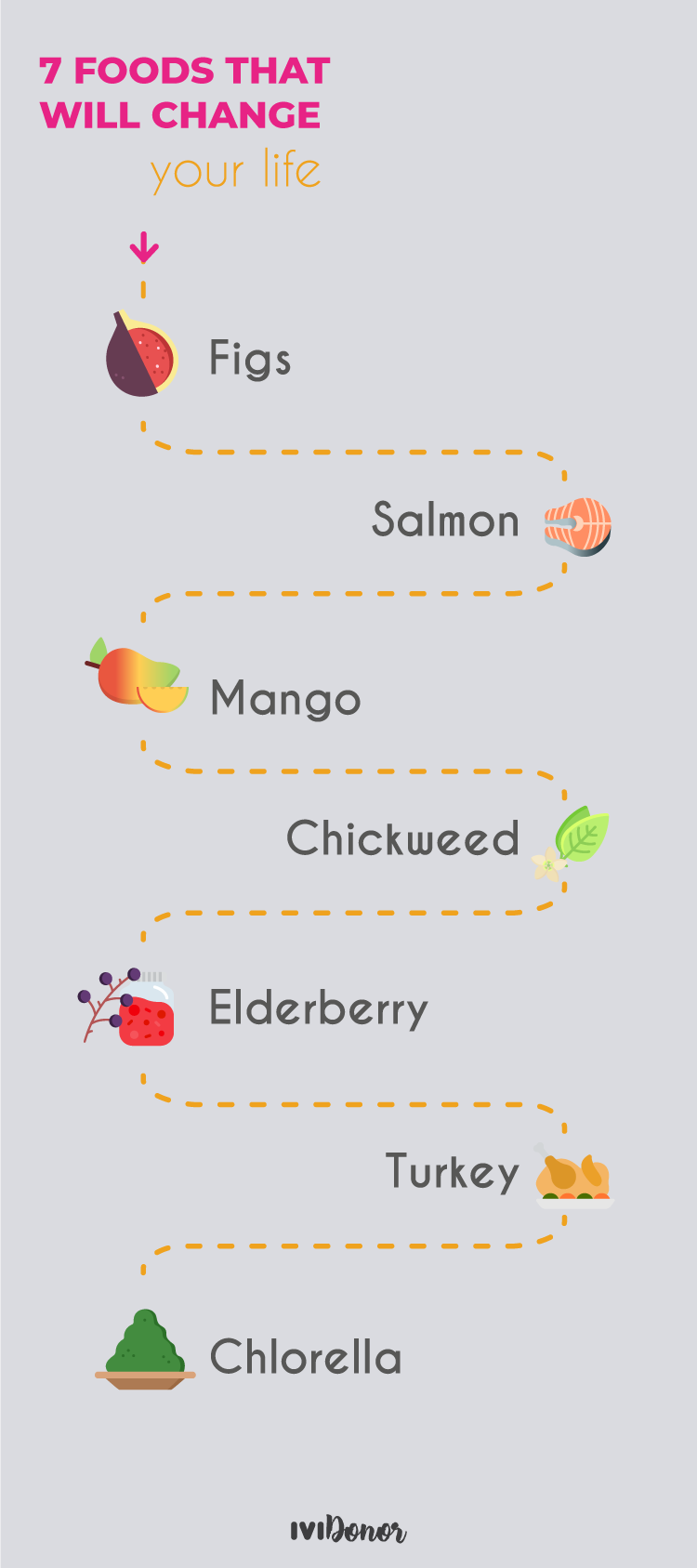 7 FOODS THAT WILL CHANGE
your life

Figs

Salmon

Mango

Chickweed

Elderberry

Turkey

Chlorella

IVIDonor